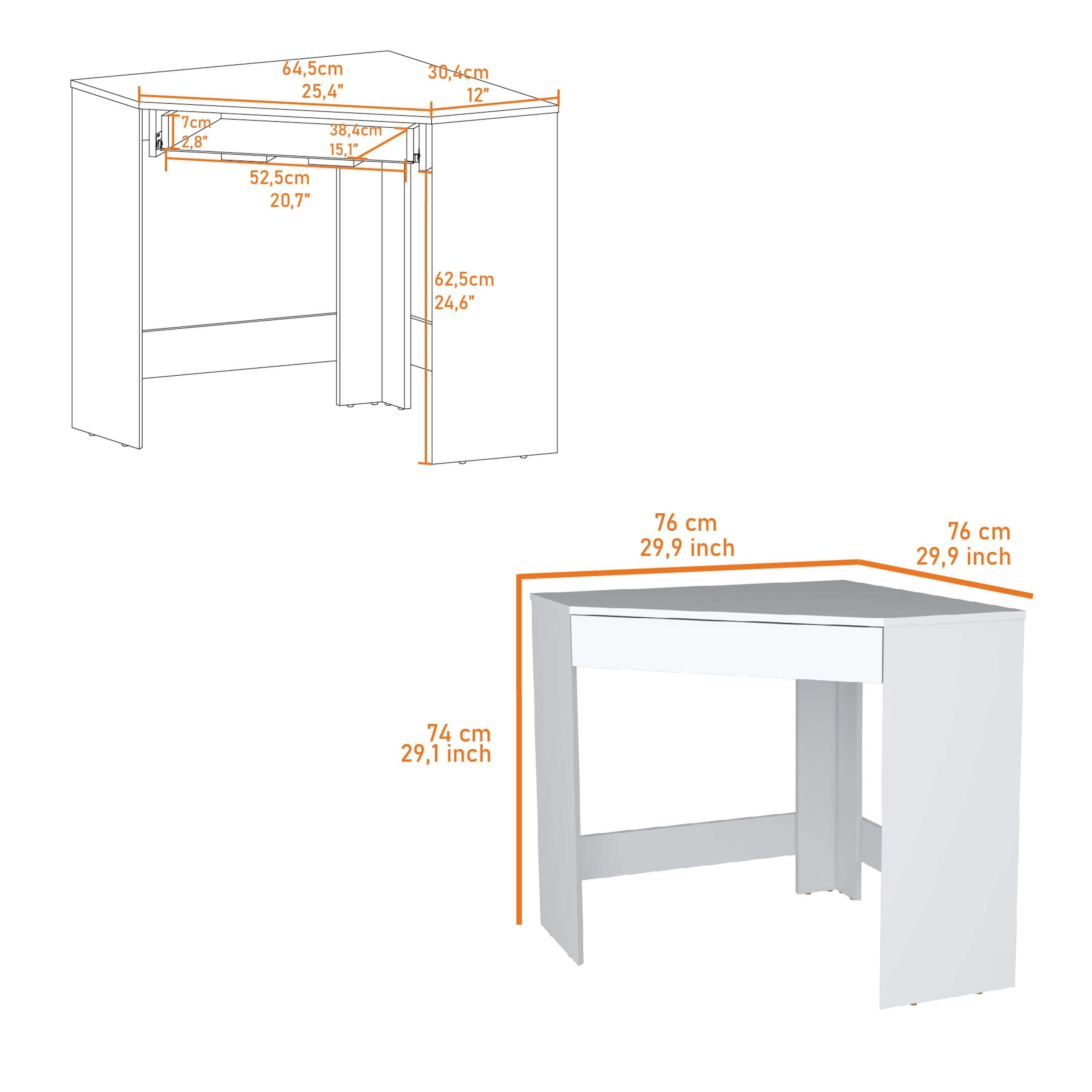 64,5cm
25,4”
30,4cm
12”
7cm
2,8”
38,4cm
15,1”
52,5cm
20,7”
62,5cm
24,6”

76 cm
29,9 inch
76 cm
29,9 inch
74 cm
29,1 inch