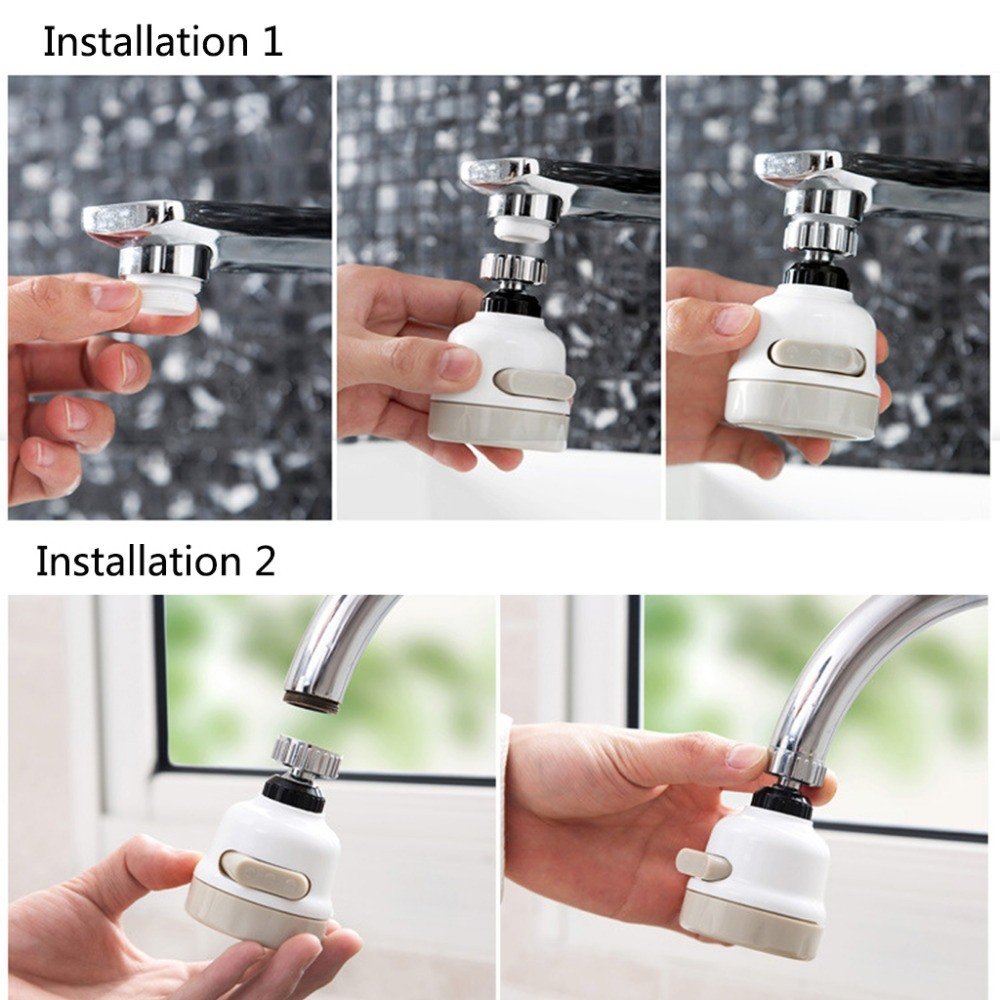 Installation 1

Installation 2